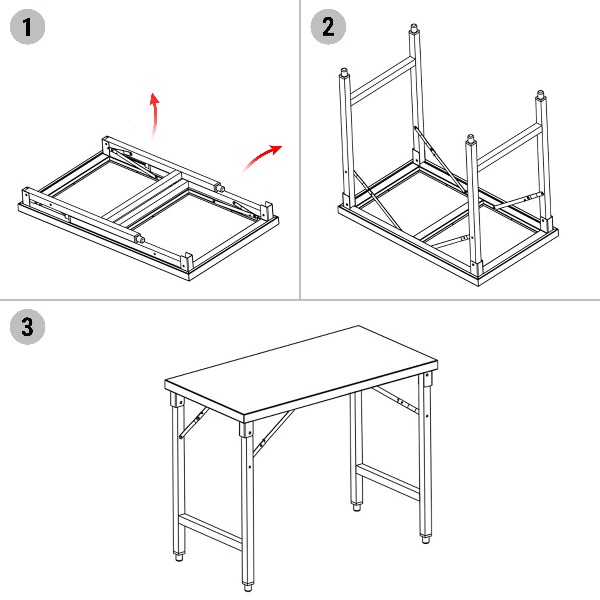 1

2

3